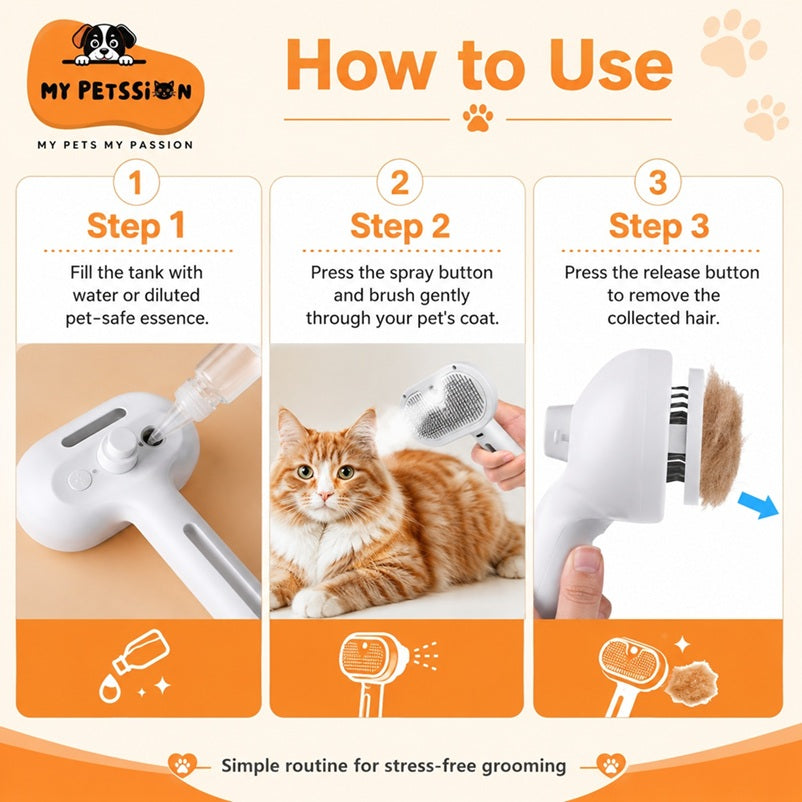 MY PETSSION

MY PETS MY PASSION

How to Use

1

Step 1

Fill the tank with water or diluted pet-safe essence.

2

Step 2

Press the spray button and brush gently through your pet's coat.

3

Step 3

Press the release button to remove the collected hair.

Simple routine for stress-free grooming